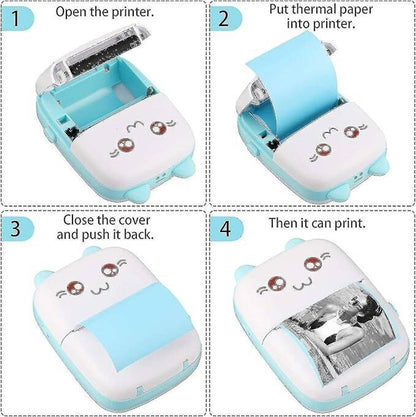 1 Open the printer.

2 Put thermal paper into printer.

3 Close the cover and push it back.

4 Then it can print.