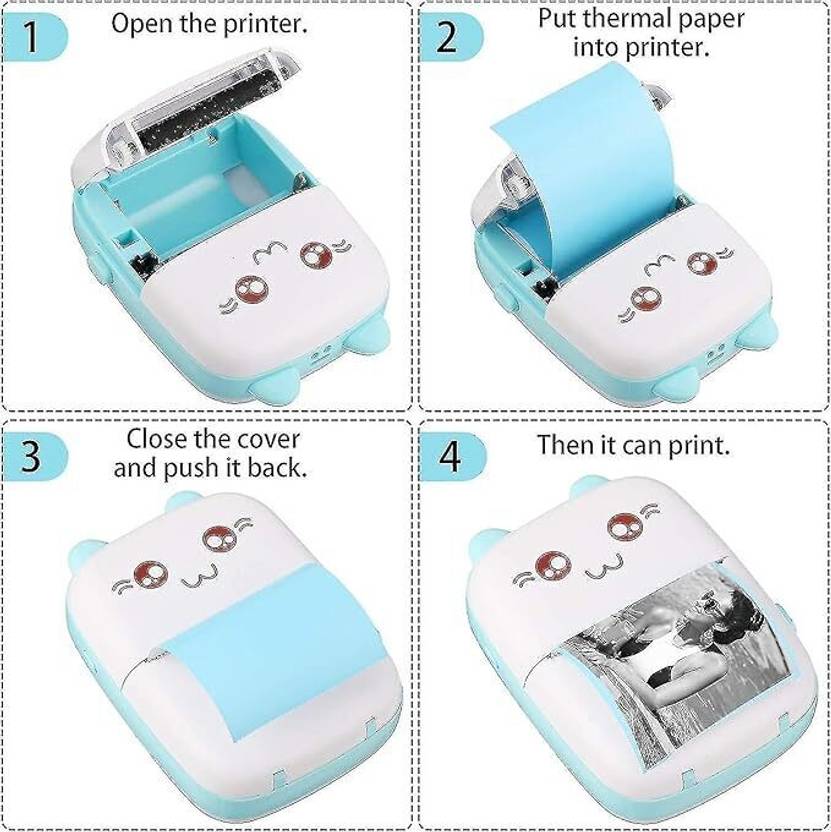 1 Open the printer.

2 Put thermal paper into printer.

3 Close the cover and push it back.

4 Then it can print.