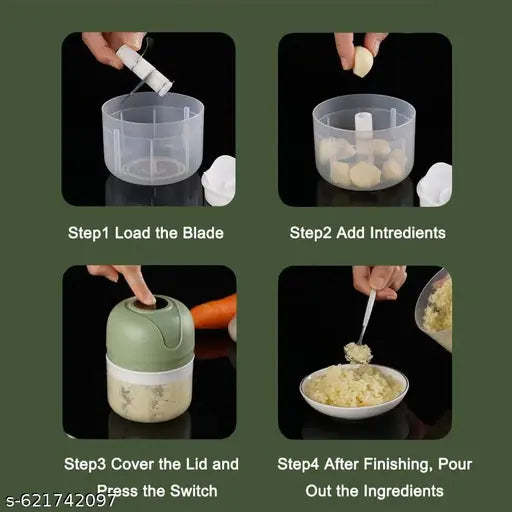 Step1 Load the Blade

Step2 Add Intredients

Step3 Cover the Lid and Press the Switch

Step4 After Finishing, Pour Out the Ingredients

s-621742097